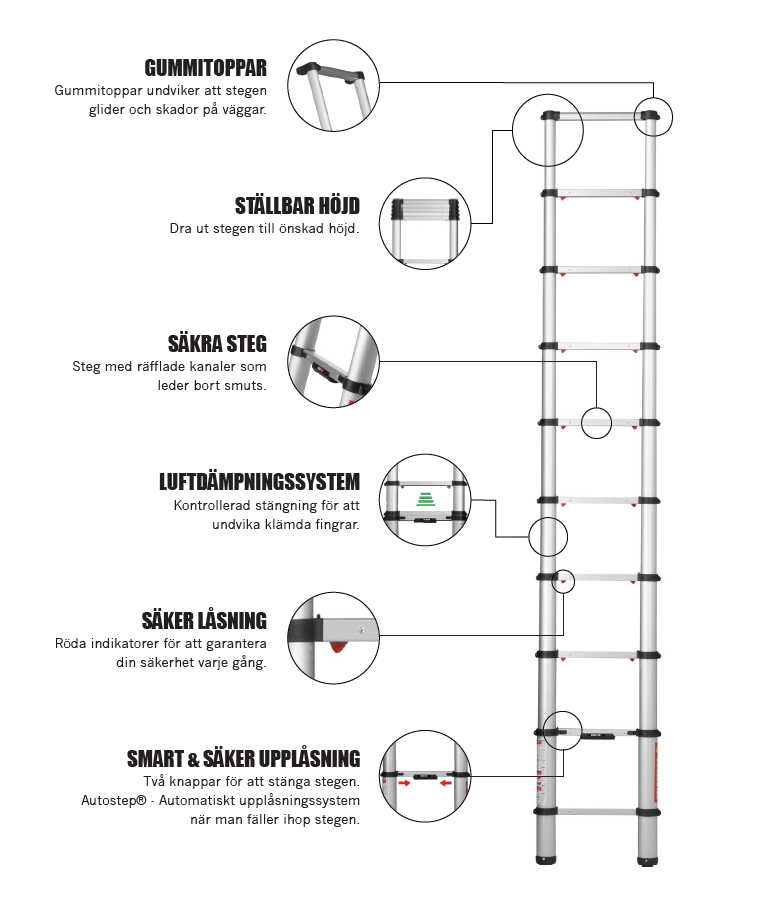 GUMMITOPPAR
Gummitoppar undviker att stegen glider och skador på väggar.

STÄLLBAR HÖJD
Dra ut stegen till önskad höjd.

SÄKRA STEG
Steg med räfflade kanaler som leder bort smuts.

LUFTDÄMPNINGSSYSTEM
Kontrollerad stängning för att undvika klämda fingrar.

SÄKER LÅSNING
Röda indikatorer för att garantera din säkerhet varje gång.

SMART & SÄKER UPPLÅSNING
Två knappar för att stänga stegen.
Autostep® - Automatiskt upplåsningssystem när man fäller ihop stegen.